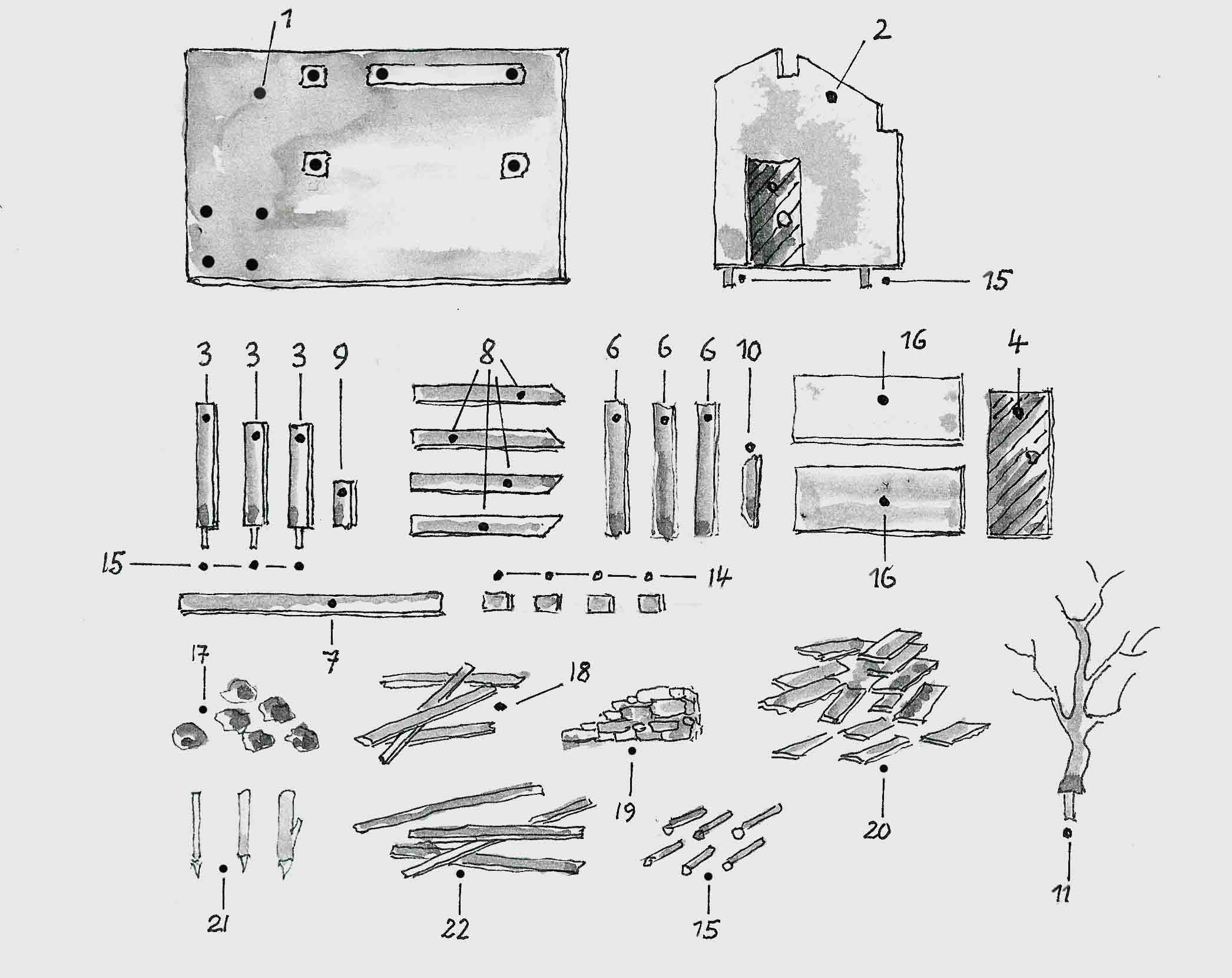 1
2
15
3 3 3 9
8
6 6 6 10
16
4
15
14
16
7
17
18
19
20
11
21
22
15